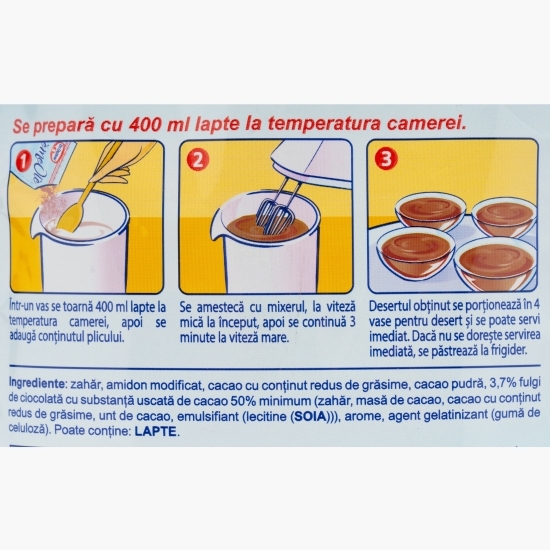 Se prepară cu 400 ml lapte la temperatura camerei.

1

2

3

Într-un vas se toarnă 400 ml lapte la temperatura camerei, apoi se adaugă conținutul plicului.

Se amestecă cu mixerul, la viteză mică la început, apoi se continuă 3 minute la viteză mare.

Desertul obținut se porționează în 4 vase pentru desert și se poate servi imediat. Dacă nu se dorește servirea imediată, se păstrează la frigider.

Ingrediente: zahăr, amidon modificat, cacao cu conținut redus de grăsime, cacao pudră, 3,7% fulgi de ciocolată cu substanță uscată de cacao 50% minimum (zahăr, masă de cacao, cacao cu conținut redus de grăsime, unt de cacao, emulsifiant (lecitine (SOIA))), arome, agent gelatinizant (gumă de celuloză). Poate conține: LAPTE.