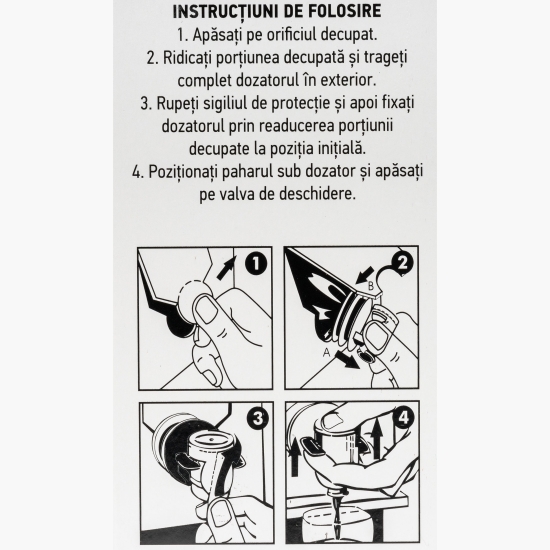 INSTRUCȚIUNI DE FOLOSIRE
1. Apăsați pe orificiul decupat.
2. Ridicați porțiunea decupată și trageți complet dozatorul în exterior.
3. Rupeți sigiliul de protecție și apoi fixați dozatorul prin readucerea porțiunii decupate la poziția inițială.
4. Poziționați paharul sub dozator și apăsați pe valva de deschidere.

1

2
B
A

3

4